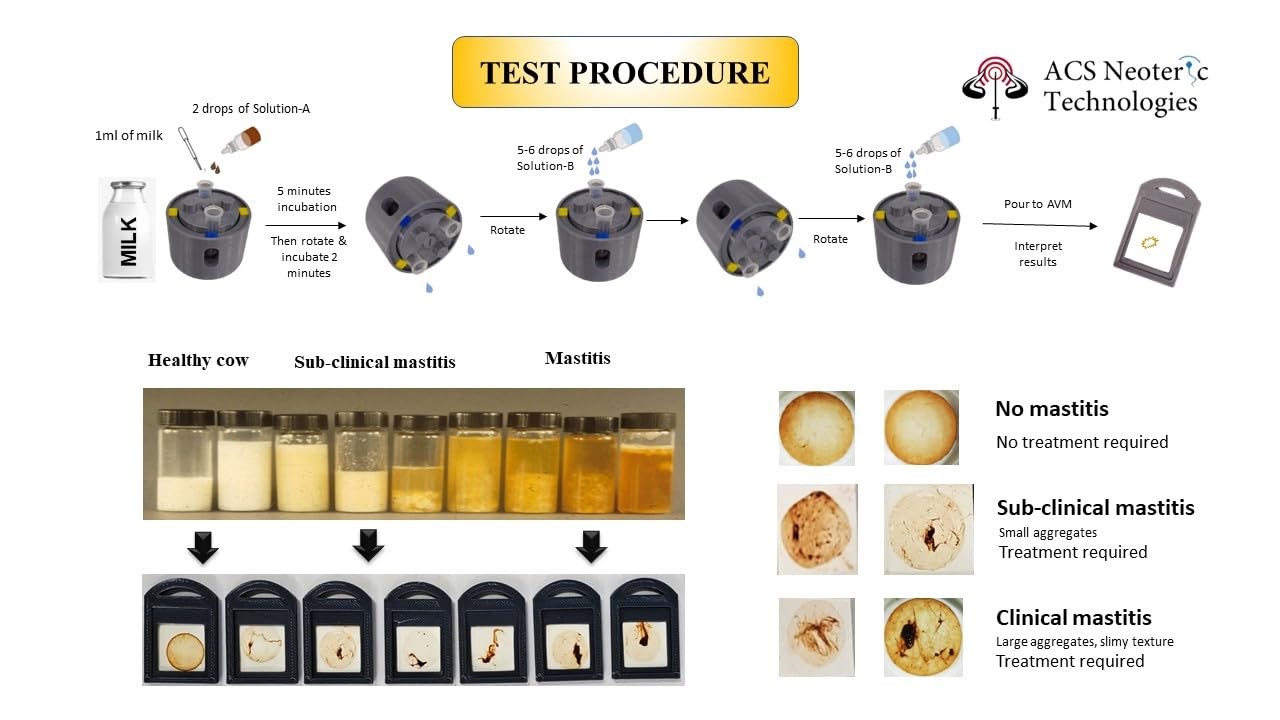 TEST PROCEDURE

ACS Neoteric Technologies

2 drops of Solution-A

1ml of milk

MILK

5 minutes incubation

Then rotate & incubate 2 minutes

5-6 drops of Solution-B

Rotate

5-6 drops of Solution-B

Rotate

Pour to AVM

Interpret results

Healthy cow

Sub-clinical mastitis

Mastitis

No mastitis

No treatment required

Sub-clinical mastitis

Small aggregates

Treatment required

Clinical mastitis

Large aggregates, slimy texture

Treatment required