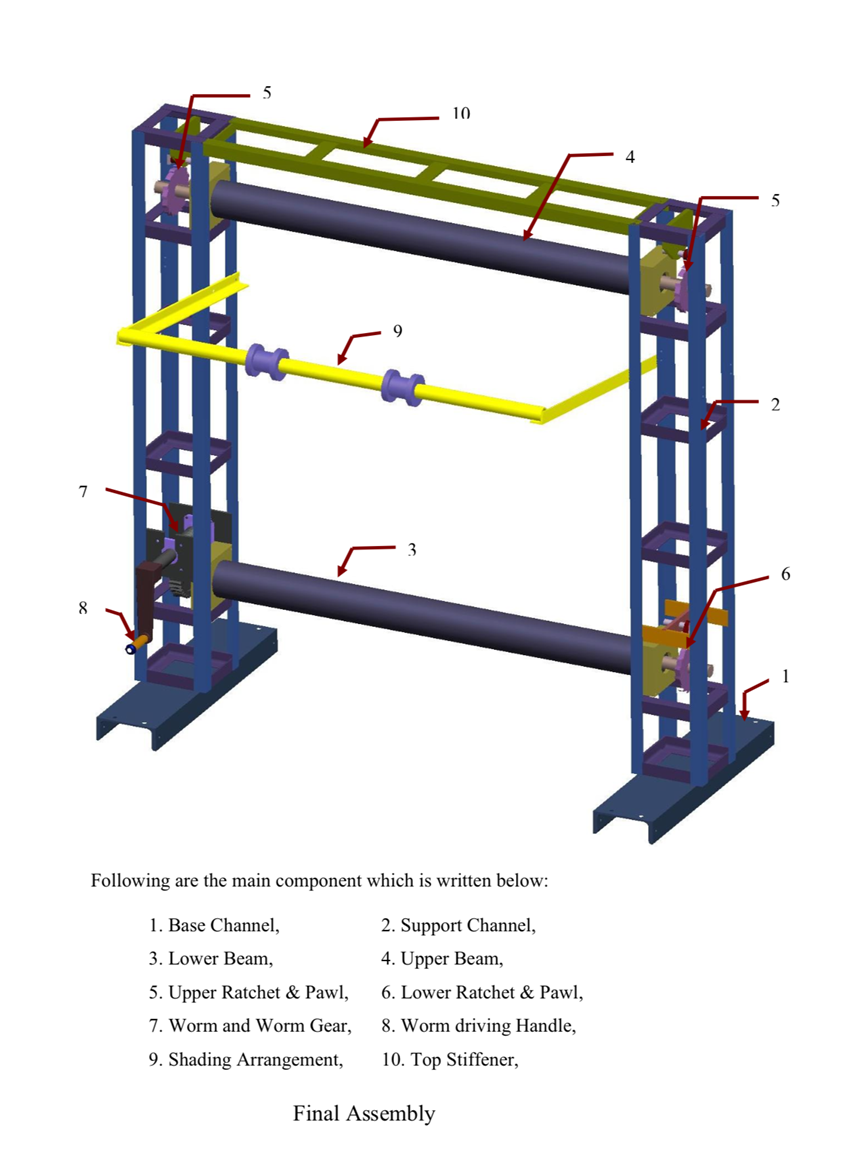 5

10

4

5

9

2

7

3

6

8

1

Following are the main component which is written below:

1. Base Channel,
2. Support Channel,
3. Lower Beam,
4. Upper Beam,
5. Upper Ratchet & Pawl,
6. Lower Ratchet & Pawl,
7. Worm and Worm Gear,
8. Worm driving Handle,
9. Shading Arrangement,
10. Top Stiffener,

Final Assembly